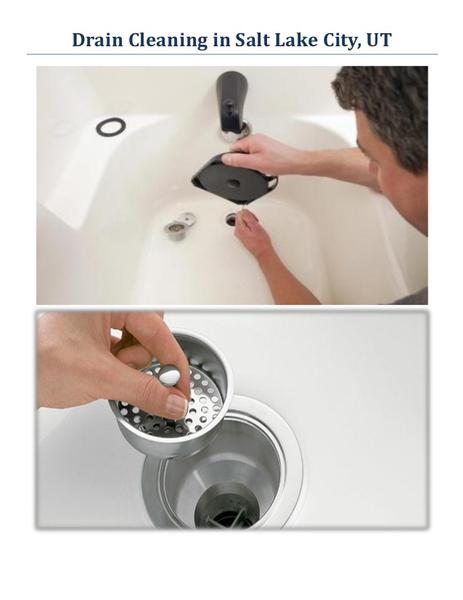 Drain Cleaning in Salt Lake City, UT