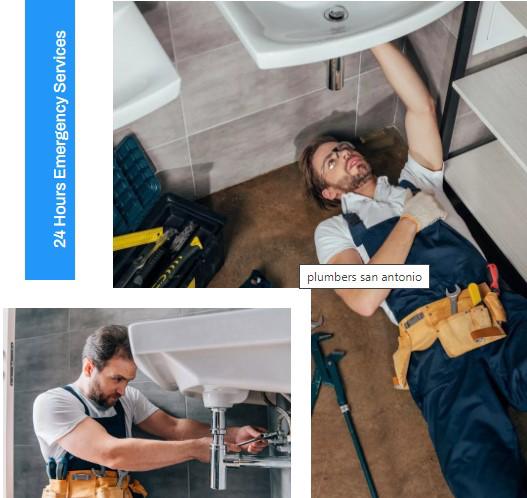 24 Hours Emergency Services

plumbers san antonio