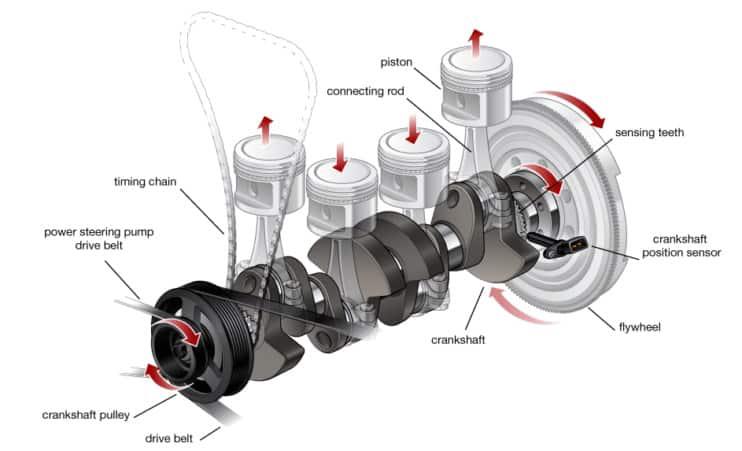 piston
connecting rod
sensing teeth
timing chain
power steering pump drive belt
crankshaft position sensor
flywheel
crankshaft
crankshaft pulley
drive belt