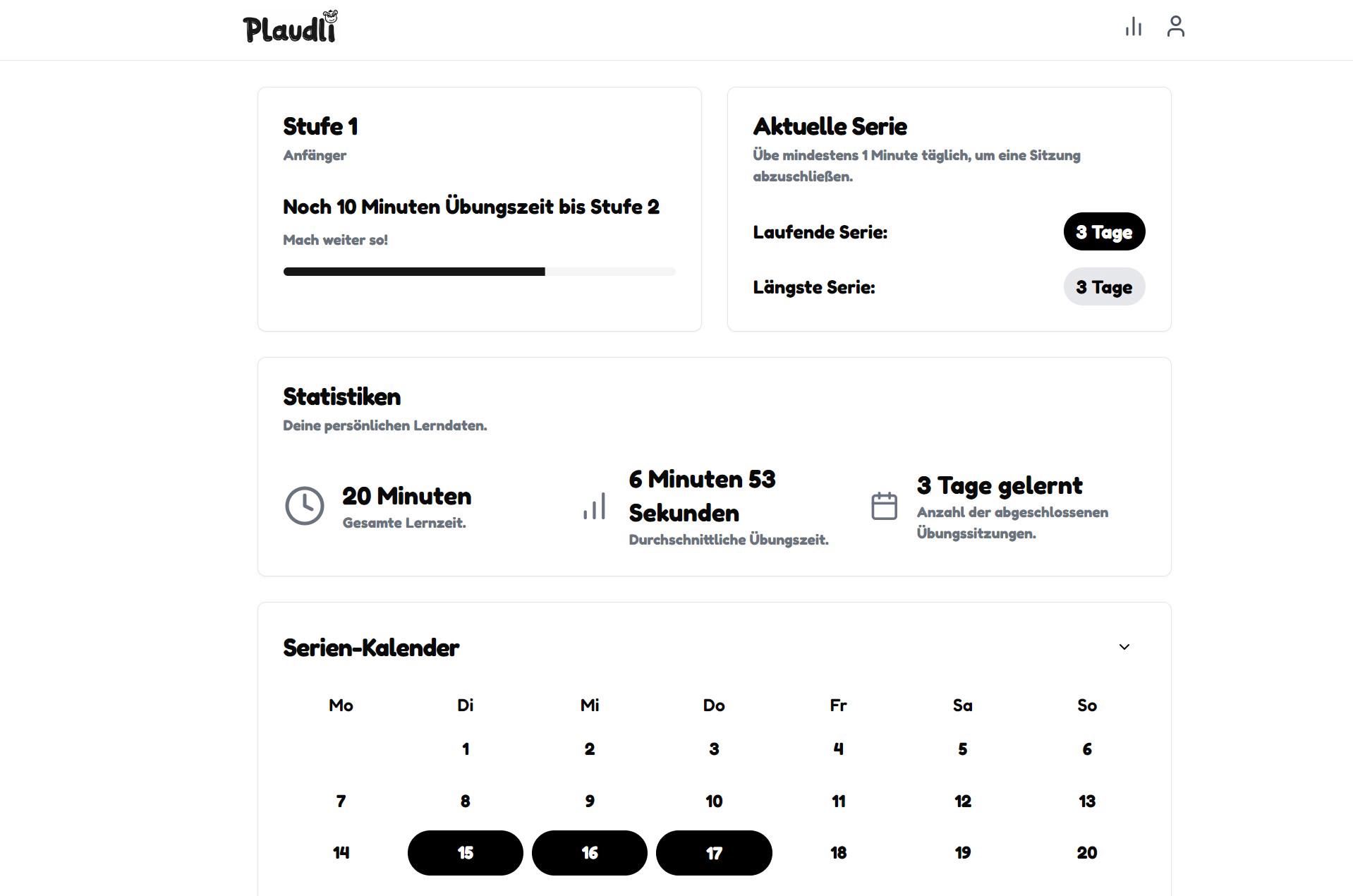 Plaudli

Stufe 1
Anfänger

Noch 10 Minuten Übungszeit bis Stufe 2
Mach weiter so!

Aktuelle Serie
Übe mindestens 1 Minute täglich, um eine Sitzung abzuschließen.

Laufende Serie: 3 Tage

Längste Serie: 3 Tage

Statistiken
Deine persönlichen Lerndaten.

20 Minuten
Gesamte Lernzeit.

6 Minuten 53 Sekunden
Durchschnittliche Übungszeit.

3 Tage gelernt
Anzahl der abgeschlossenen Übungssitzungen.

Serien-Kalender

| Mo | Di | Mi | Do | Fr | Sa | So |
|---|---|---|---|---|---|---|
| | 1 | 2 | 3 | 4 | 5 | 6 |
| 7 | 8 | 9 | 10 | 11 | 12 | 13 |
| 14 | 15 | 16 | 17 | 18 | 19 | 20 |