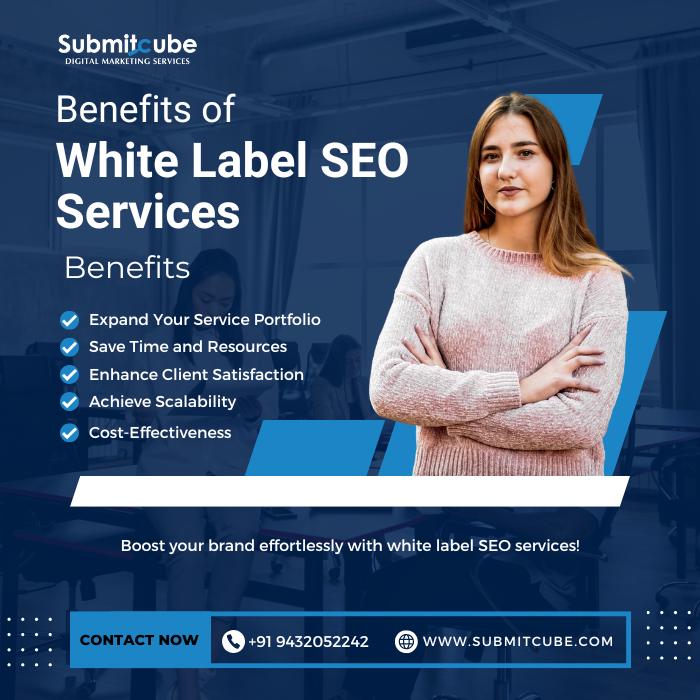 Submitcube
DIGITAL MARKETING SERVICES

Benefits of
White Label SEO Services

Benefits

Expand Your Service Portfolio
Save Time and Resources
Enhance Client Satisfaction
Achieve Scalability
Cost-Effectiveness

Boost your brand effortlessly with white label SEO services!

CONTACT NOW
+91 9432052242
WWW.SUBMITCUBE.COM