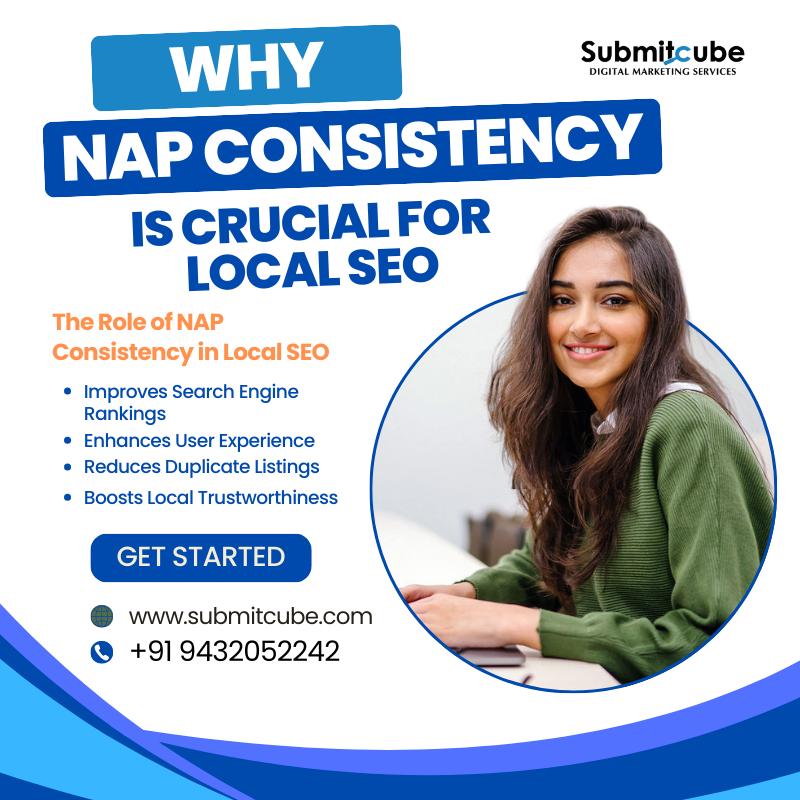 WHY
NAP CONSISTENCY
IS CRUCIAL FOR LOCAL SEO

Submitcube
DIGITAL MARKETING SERVICES

The Role of NAP Consistency in Local SEO

- Improves Search Engine Rankings
- Enhances User Experience
- Reduces Duplicate Listings
- Boosts Local Trustworthiness

GET STARTED

www.submitcube.com
+91 9432052242