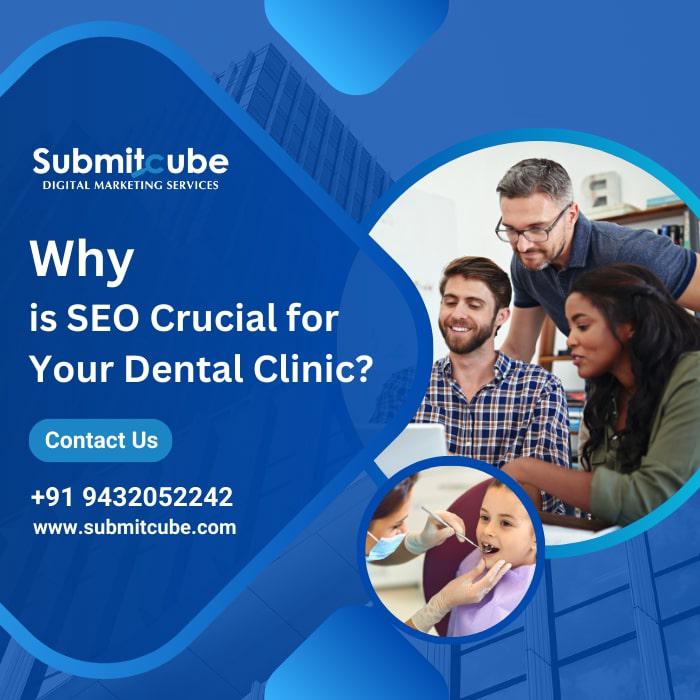 Submitcube
DIGITAL MARKETING SERVICES

Why
is SEO Crucial for Your Dental Clinic?

Contact Us

+91 9432052242
www.submitcube.com