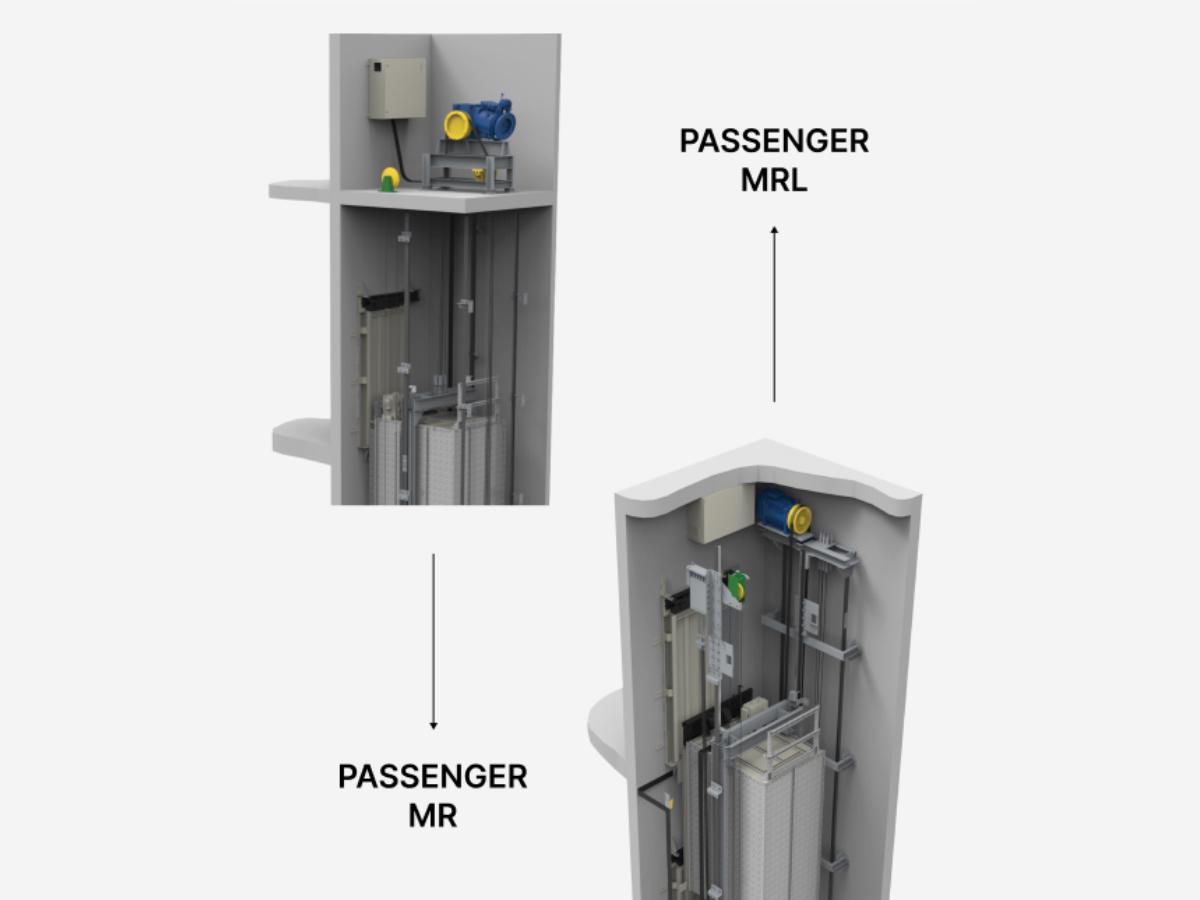 PASSENGER
MRL

PASSENGER
MR