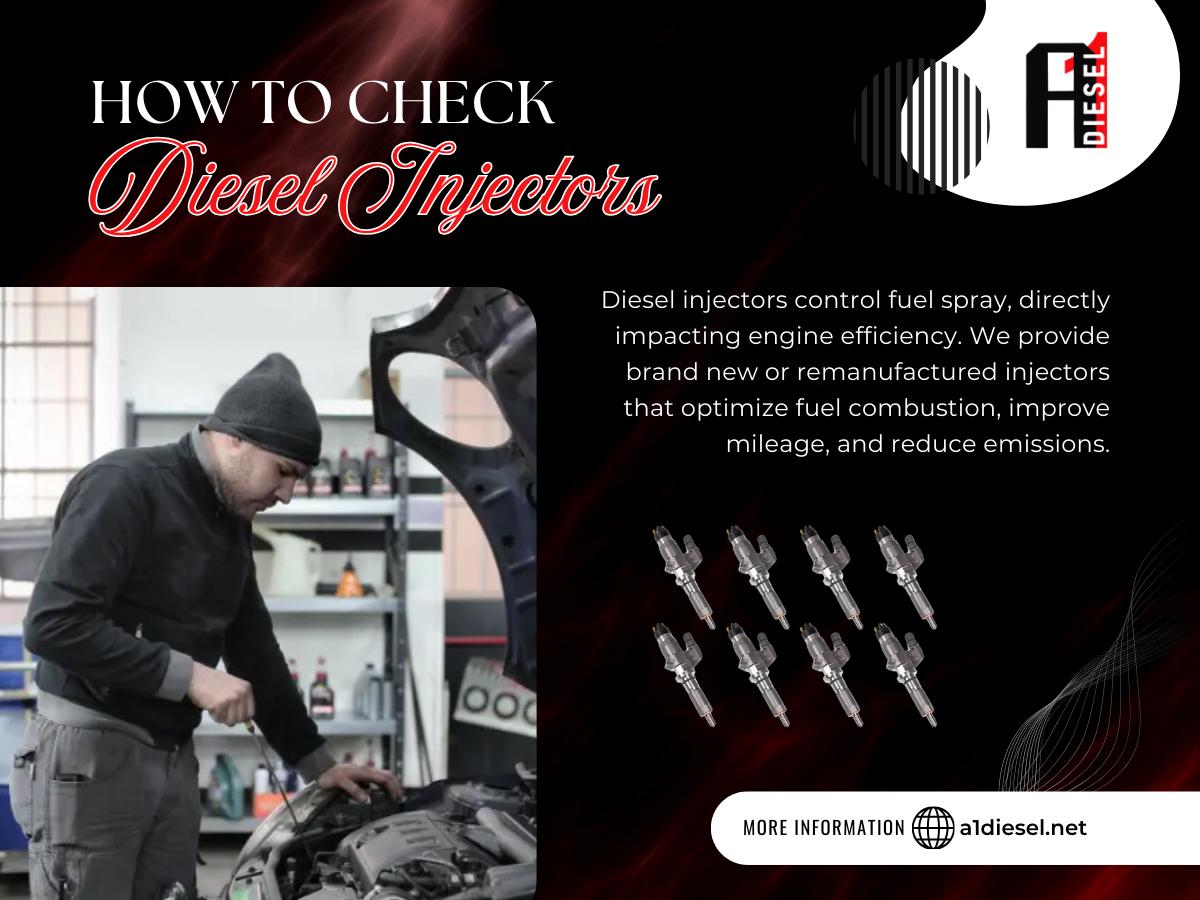 HOW TO CHECK
Diesel Injectors

A1 DIESEL

Diesel injectors control fuel spray, directly impacting engine efficiency. We provide brand new or remanufactured injectors that optimize fuel combustion, improve mileage, and reduce emissions.

MORE INFORMATION a1diesel.net