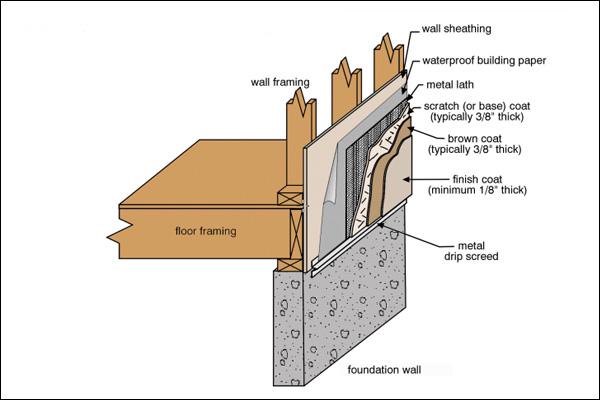 wall sheathing

waterproof building paper

wall framing

metal lath

scratch (or base) coat (typically 3/8" thick)

brown coat (typically 3/8" thick)

finish coat (minimum 1/8" thick)

floor framing

metal drip screed

foundation wall