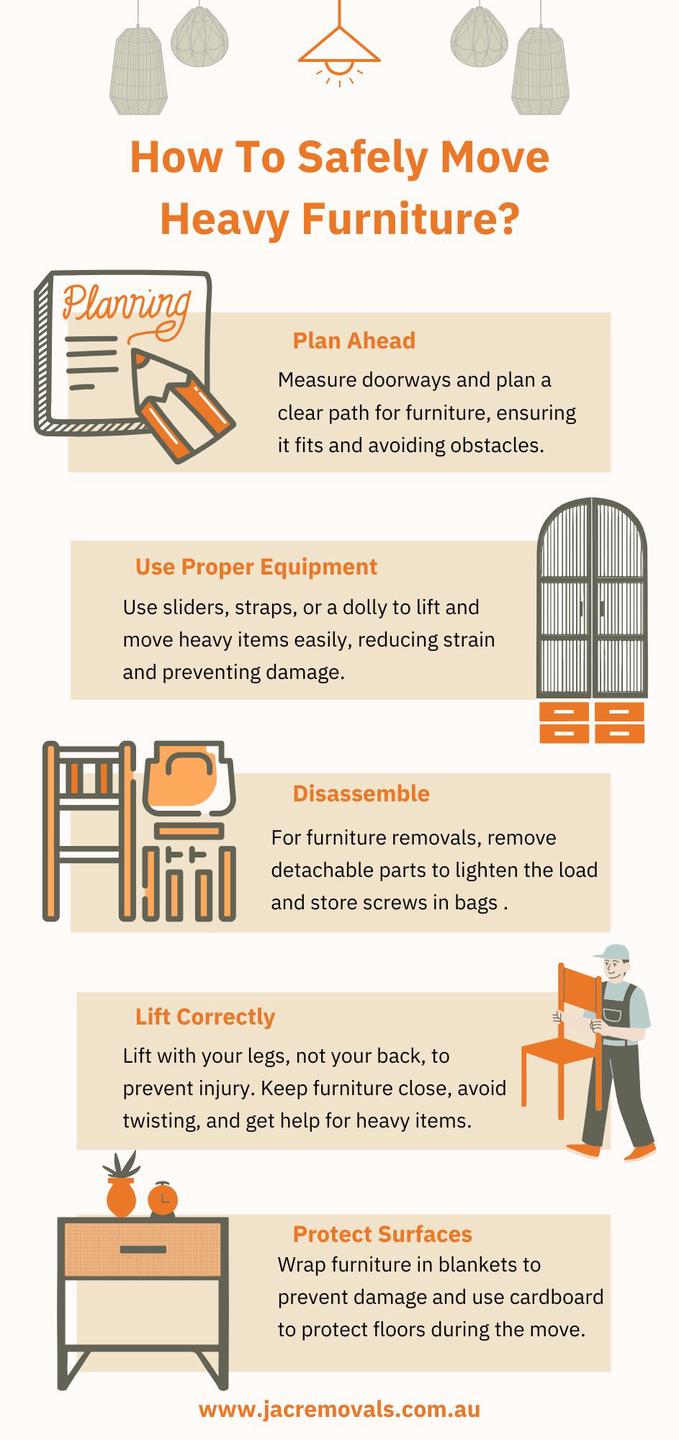 How To Safely Move Heavy Furniture?

Planning

Plan Ahead

Measure doorways and plan a clear path for furniture, ensuring it fits and avoiding obstacles.

Use Proper Equipment

Use sliders, straps, or a dolly to lift and move heavy items easily, reducing strain and preventing damage.

Disassemble

For furniture removals, remove detachable parts to lighten the load and store screws in bags .

Lift Correctly

Lift with your legs, not your back, to prevent injury. Keep furniture close, avoid twisting, and get help for heavy items.

Protect Surfaces

Wrap furniture in blankets to prevent damage and use cardboard to protect floors during the move.

www.jacremovals.com.au