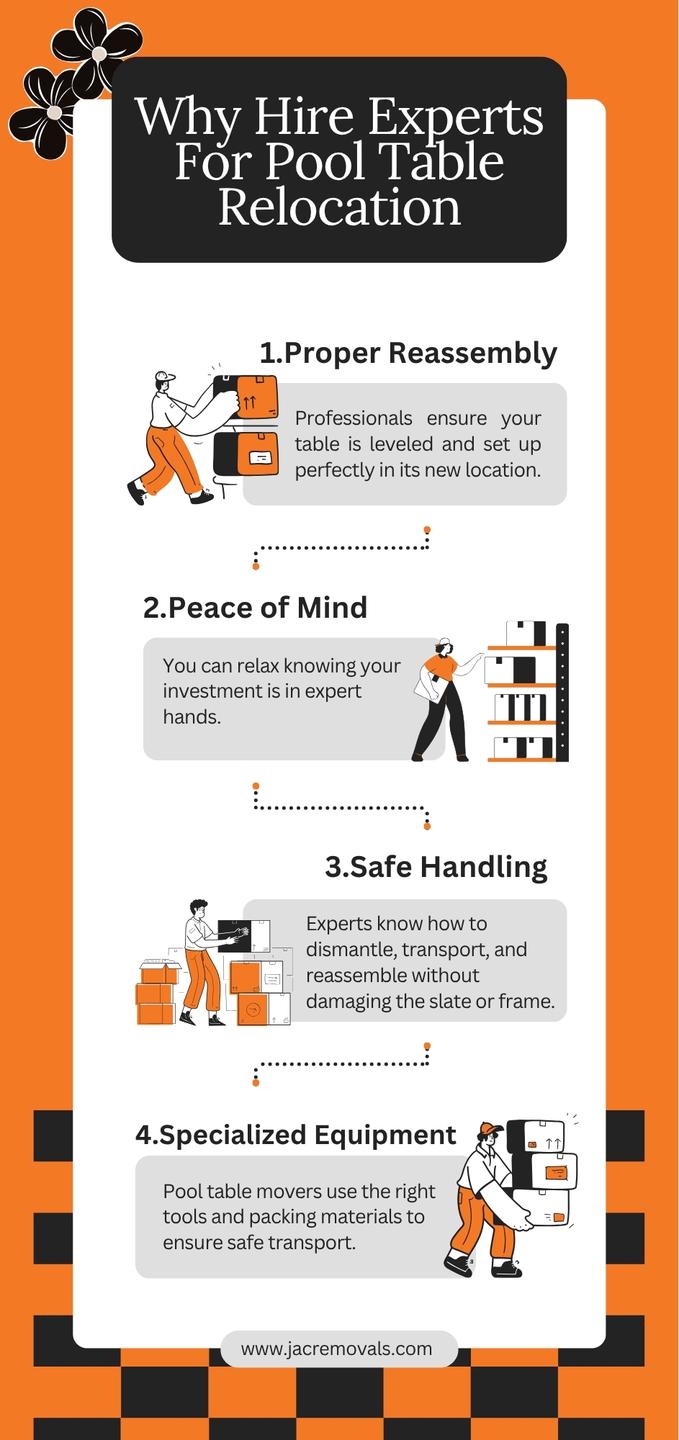 Why Hire Experts For Pool Table Relocation

1.Proper Reassembly

Professionals ensure your table is leveled and set up perfectly in its new location.

2.Peace of Mind

You can relax knowing your investment is in expert hands.

3.Safe Handling

Experts know how to dismantle, transport, and reassemble without damaging the slate or frame.

4.Specialized Equipment

Pool table movers use the right tools and packing materials to ensure safe transport.

www.jacremovals.com